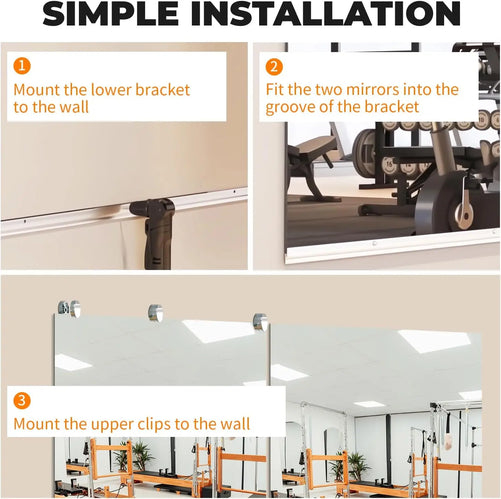 SIMPLE INSTALLATION

1
Mount the lower bracket to the wall

2
Fit the two mirrors into the groove of the bracket

3
Mount the upper clips to the wall