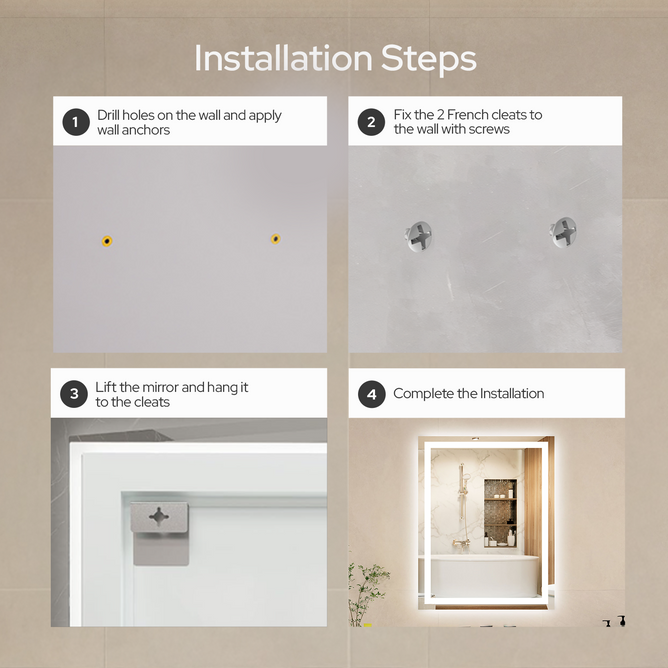 Installation Steps

1 Drill holes on the wall and apply wall anchors

2 Fix the 2 French cleats to the wall with screws

3 Lift the mirror and hang it to the cleats

4 Complete the Installation