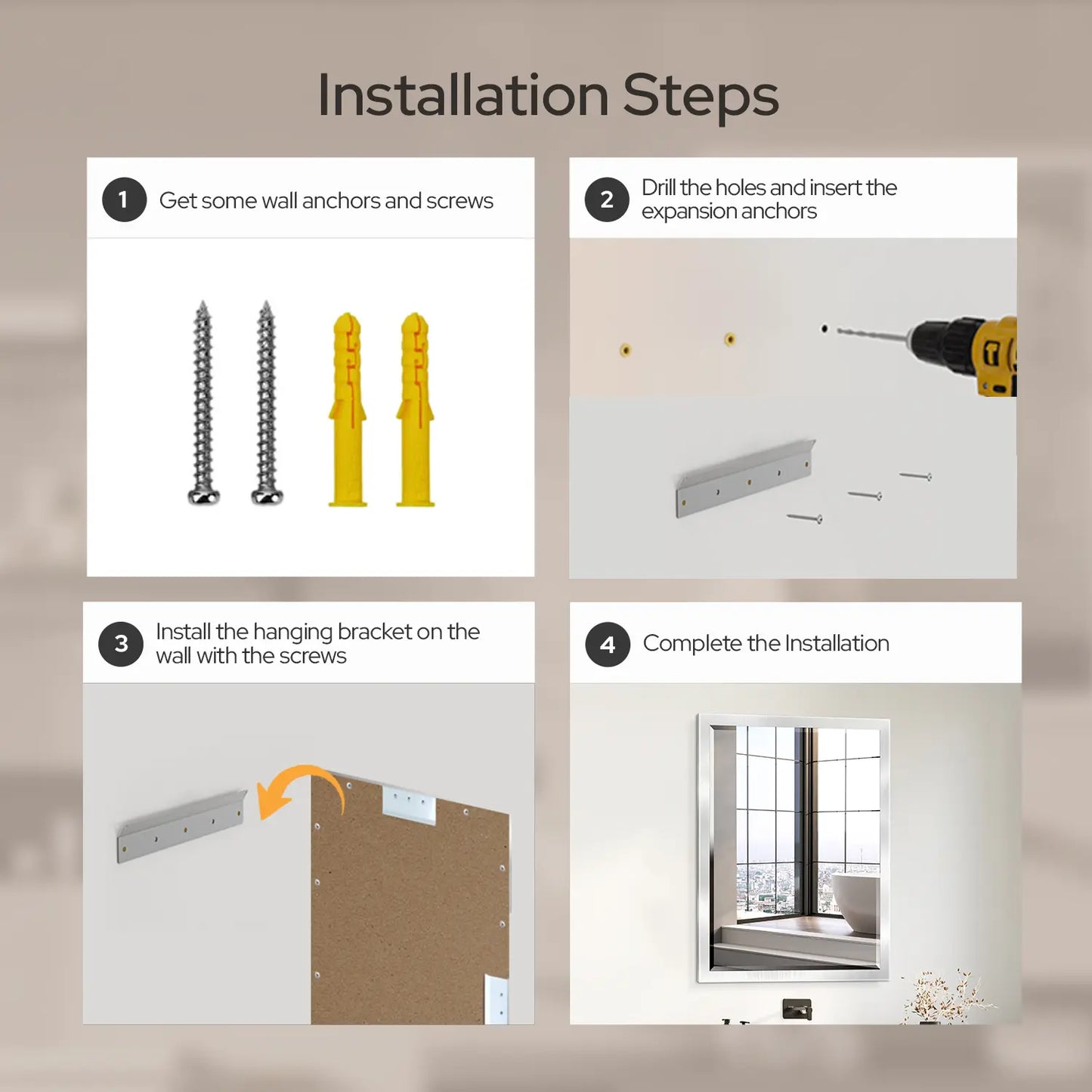 Installation Steps

1 Get some wall anchors and screws

2 Drill the holes and insert the expansion anchors

3 Install the hanging bracket on the wall with the screws

4 Complete the Installation