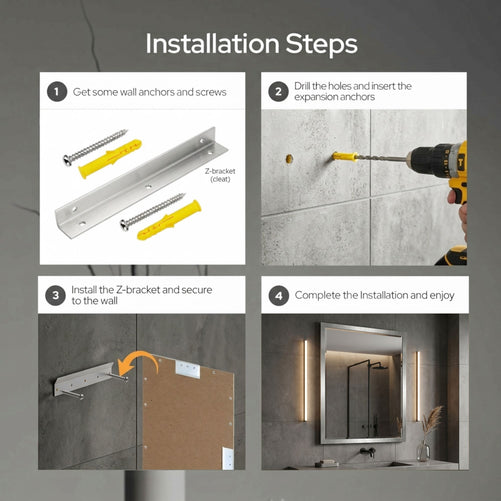 Installation Steps

1 Get some wall anchors and screws

Z-bracket (cleat)

2 Drill the holes and insert the expansion anchors

3 Install the Z-bracket and secure to the wall

4 Complete the Installation and enjoy