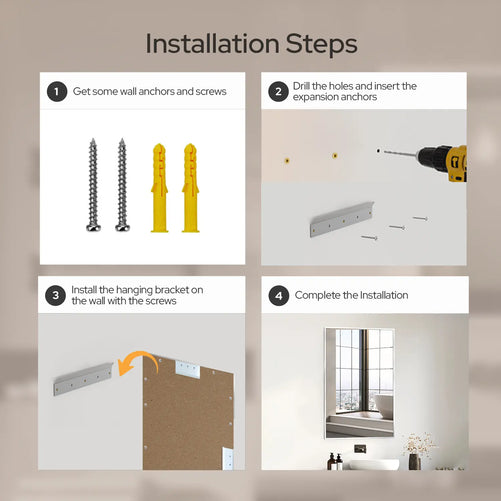 Installation Steps

1 Get some wall anchors and screws

2 Drill the holes and insert the expansion anchors

3 Install the hanging bracket on the wall with the screws

4 Complete the Installation