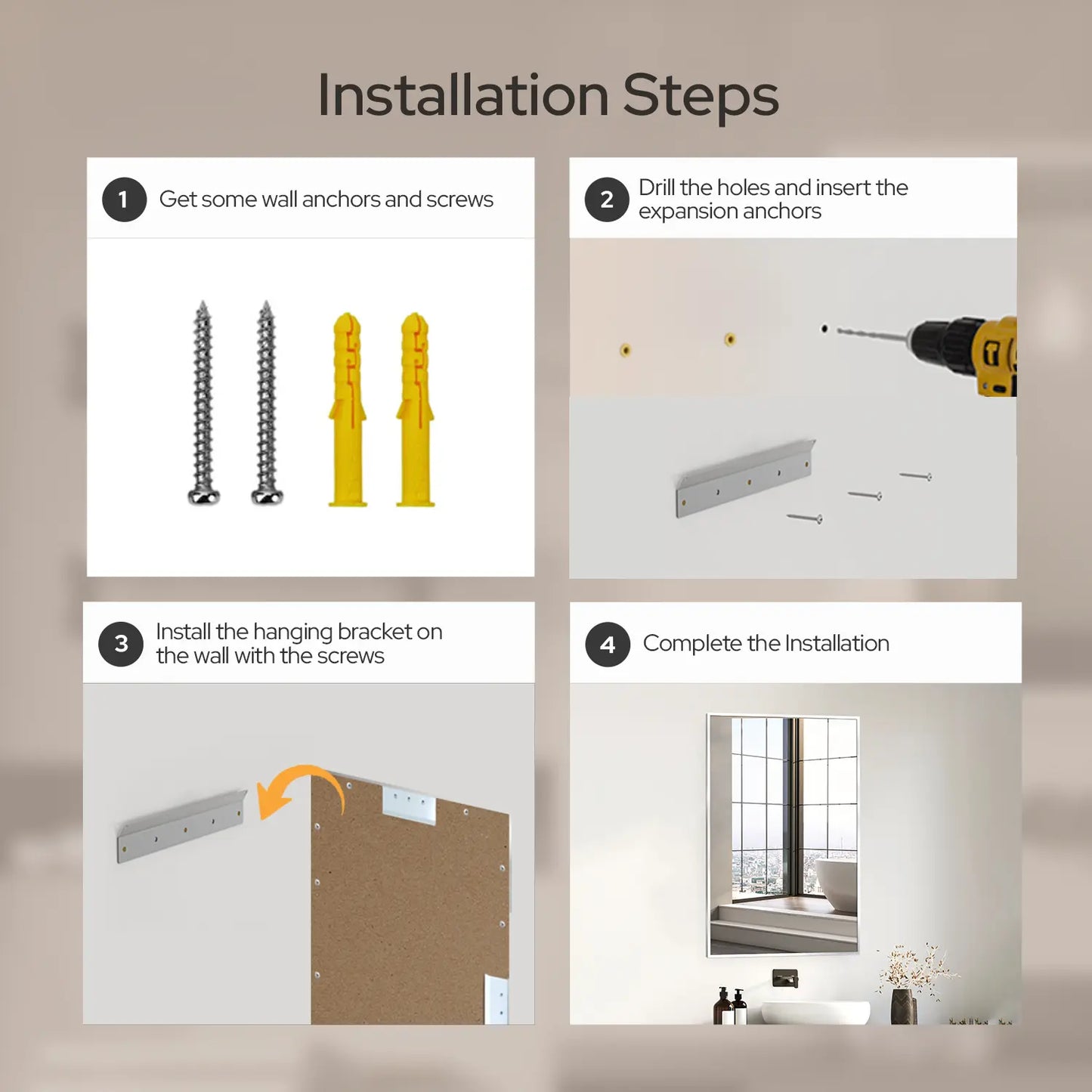 Installation Steps

1 Get some wall anchors and screws

2 Drill the holes and insert the expansion anchors

3 Install the hanging bracket on the wall with the screws

4 Complete the Installation