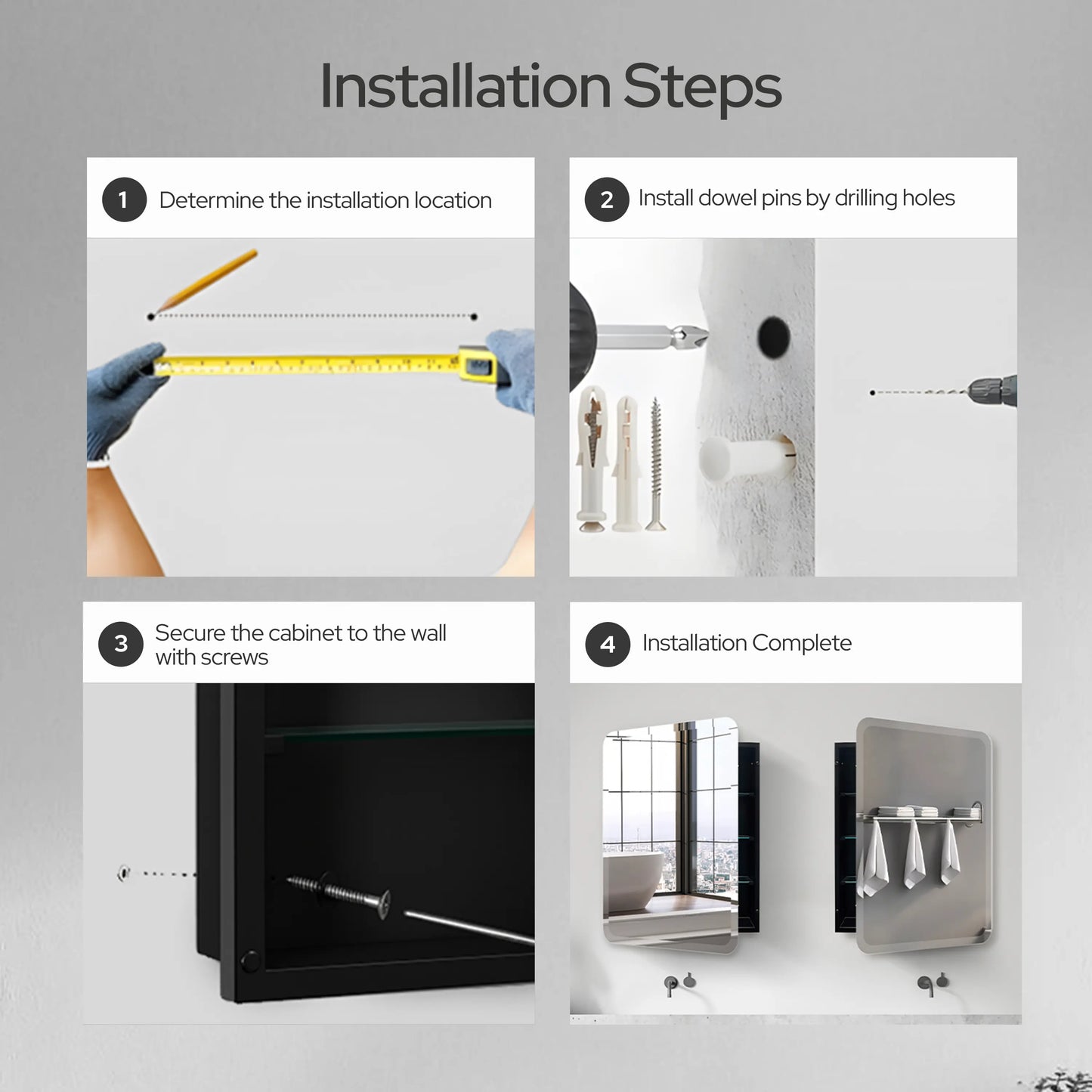 Installation Steps

1 Determine the installation location

2 Install dowel pins by drilling holes

3 Secure the cabinet to the wall with screws

4 Installation Complete