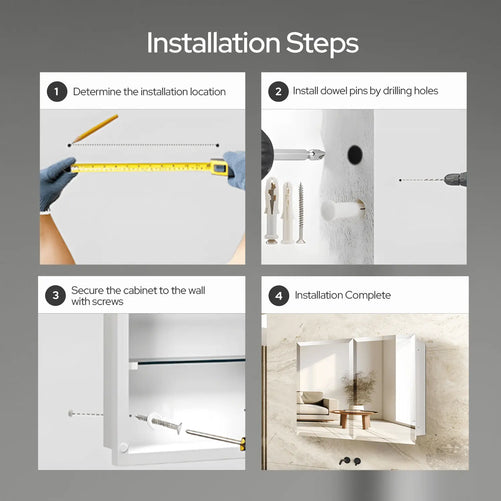 Installation Steps

1 Determine the installation location

2 Install dowel pins by drilling holes

3 Secure the cabinet to the wall with screws

4 Installation Complete