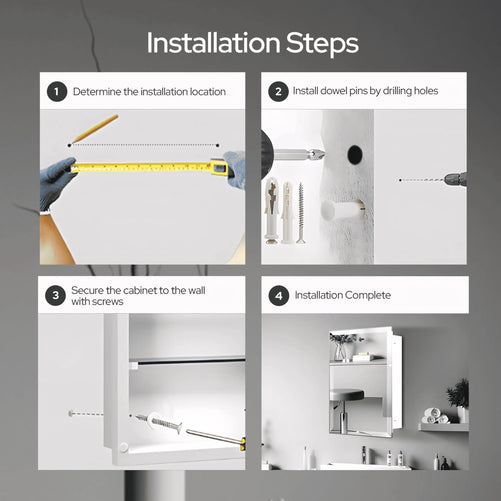 Installation Steps

1 Determine the installation location

2 Install dowel pins by drilling holes

3 Secure the cabinet to the wall with screws

4 Installation Complete