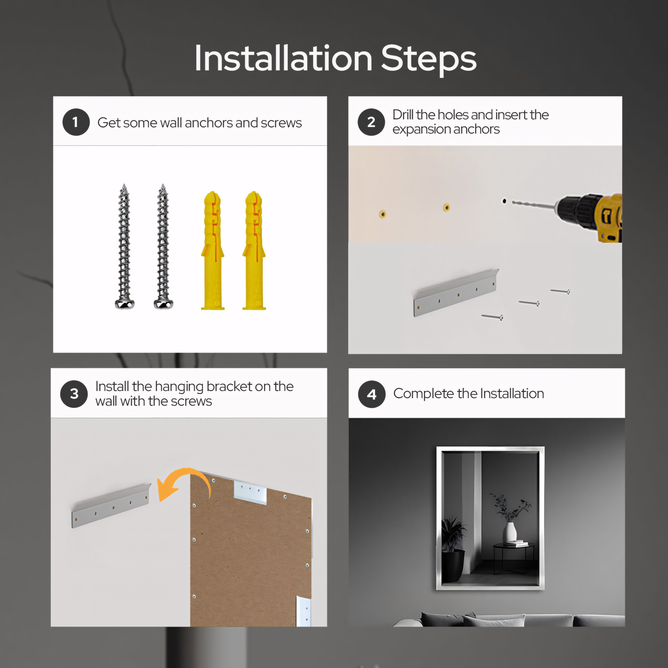 Installation Steps

1 Get some wall anchors and screws

2 Drill the holes and insert the expansion anchors

3 Install the hanging bracket on the wall with the screws

4 Complete the Installation