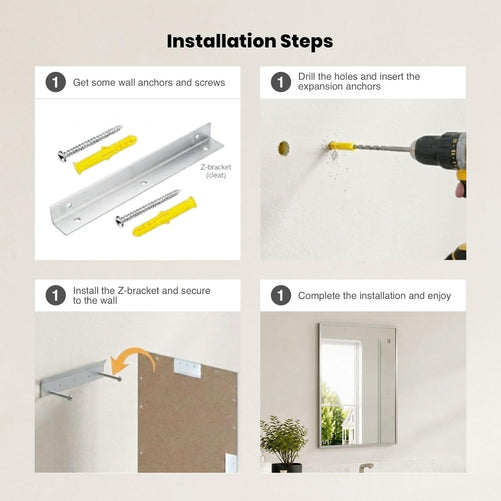 Installation Steps

1 Get some wall anchors and screws

Z-bracket (cleat)

1 Drill the holes and insert the expansion anchors

1 Install the Z-bracket and secure to the wall

1 Complete the installation and enjoy