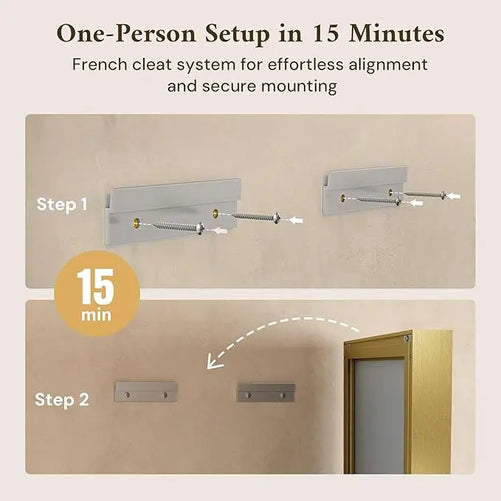 One-Person Setup in 15 Minutes

French cleat system for effortless alignment and secure mounting

Step 1

15 min

Step 2