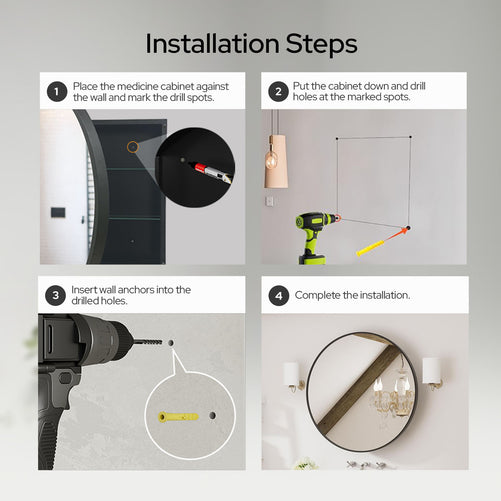 Installation Steps

1 Place the medicine cabinet against the wall and mark the drill spots.

2 Put the cabinet down and drill holes at the marked spots.

3 Insert wall anchors into the drilled holes.

4 Complete the installation.