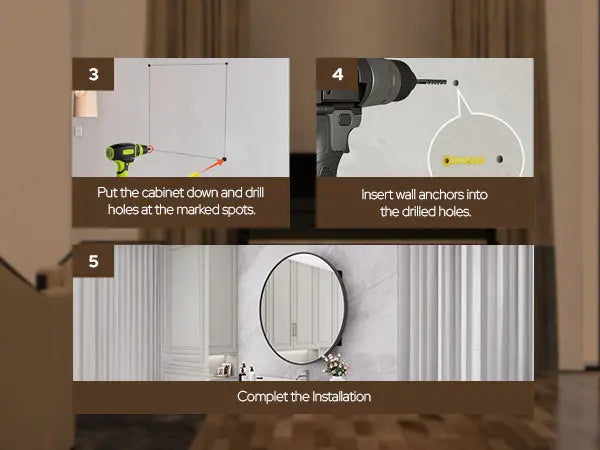 3

Put the cabinet down and drill holes at the marked spots.

4

Insert wall anchors into the drilled holes.

5

Complet the Installation