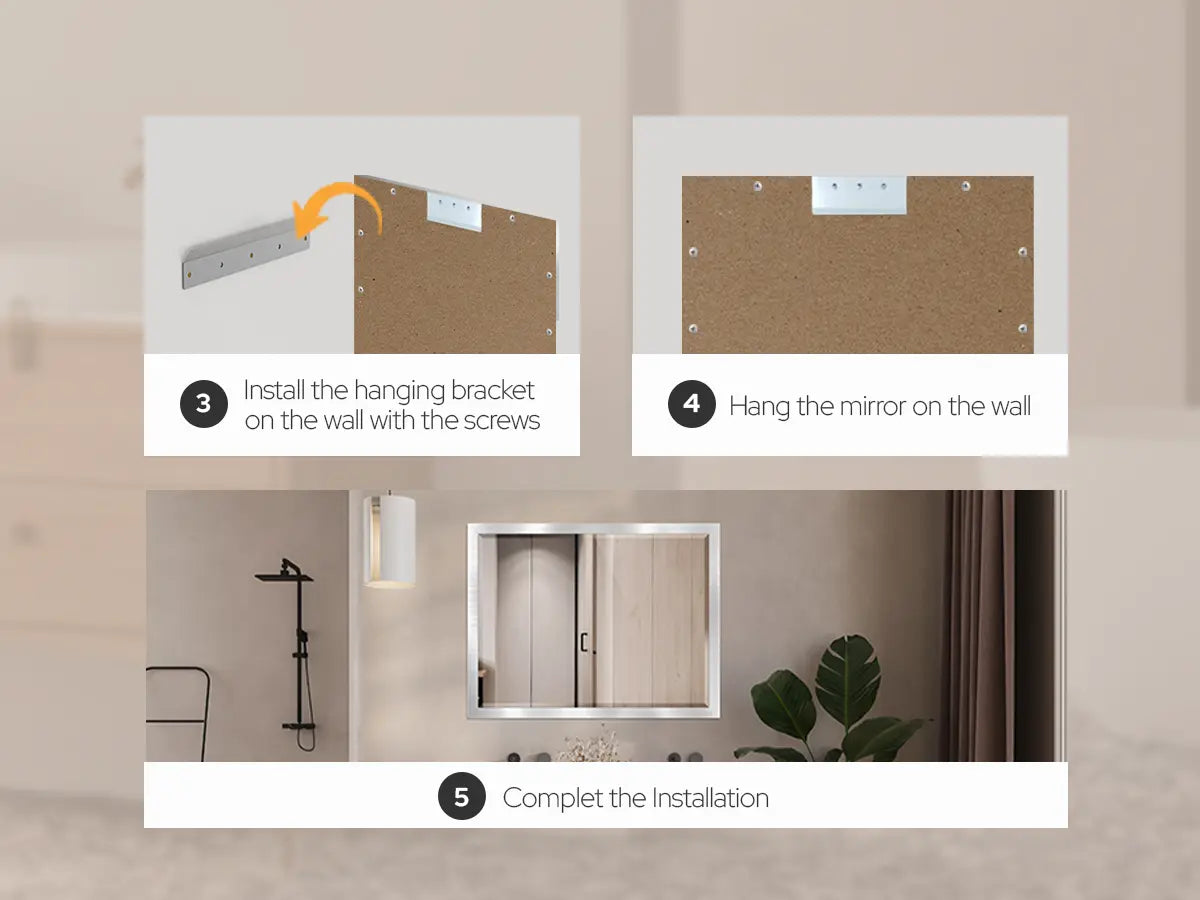 3 Install the hanging bracket on the wall with the screws

4 Hang the mirror on the wall

5 Complet the Installation